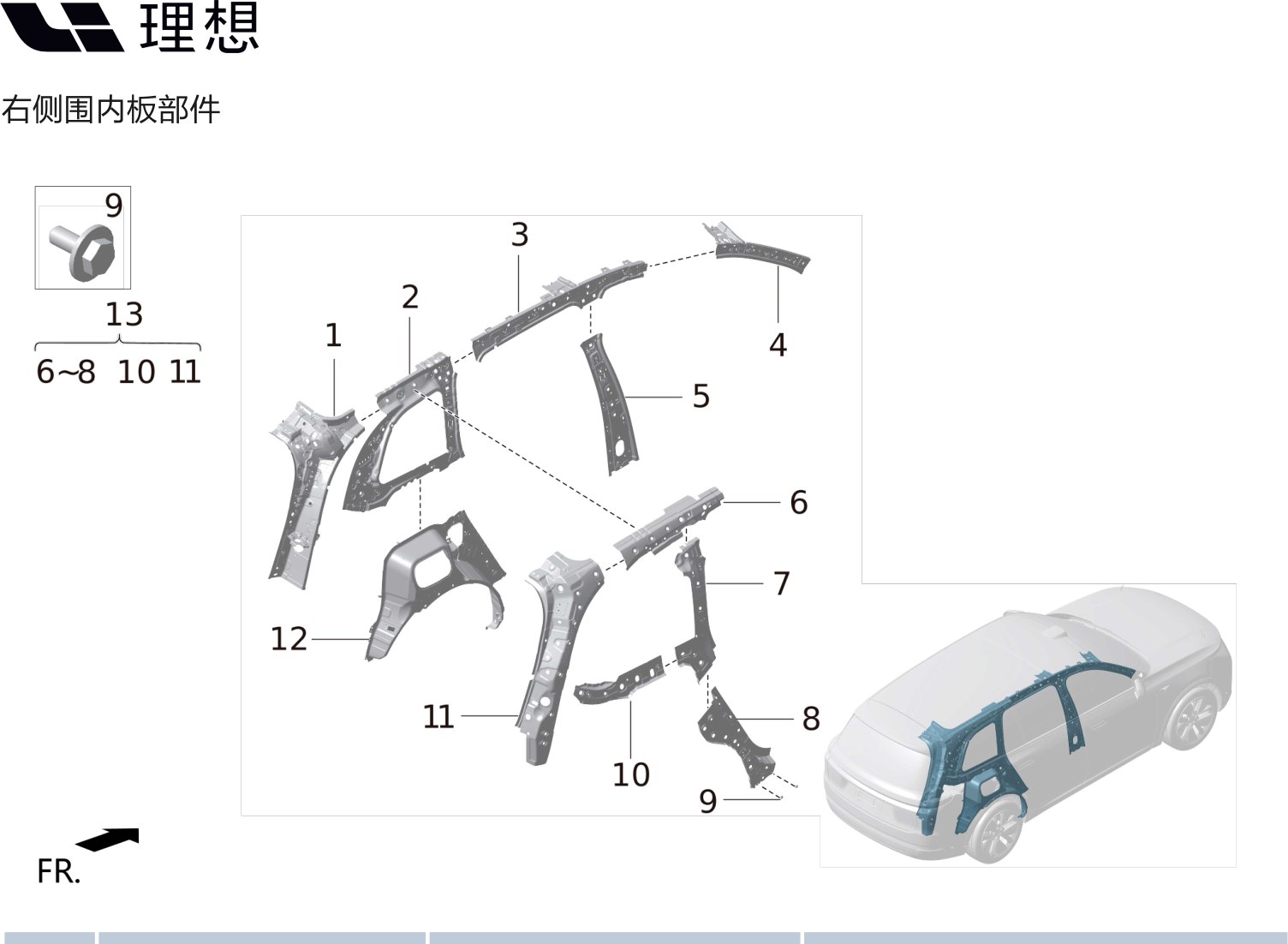 理想

右侧围内板部件

9

13

6~8 10 11

3

2

1

4

5

6

7

12

11

10

8

9

FR.