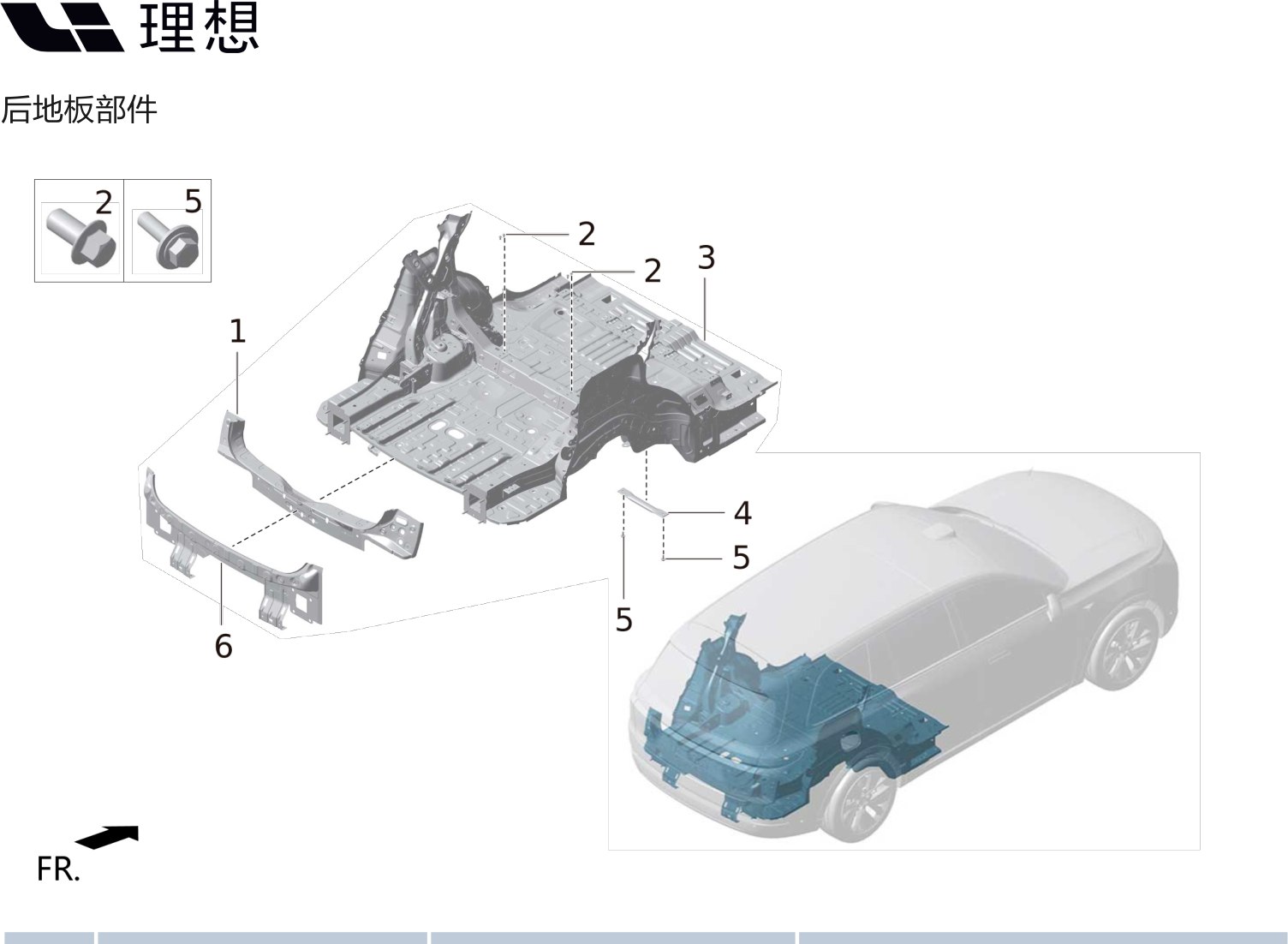 理想

后地板部件

2
5
2
2
3
1
4
5
5
6

FR.