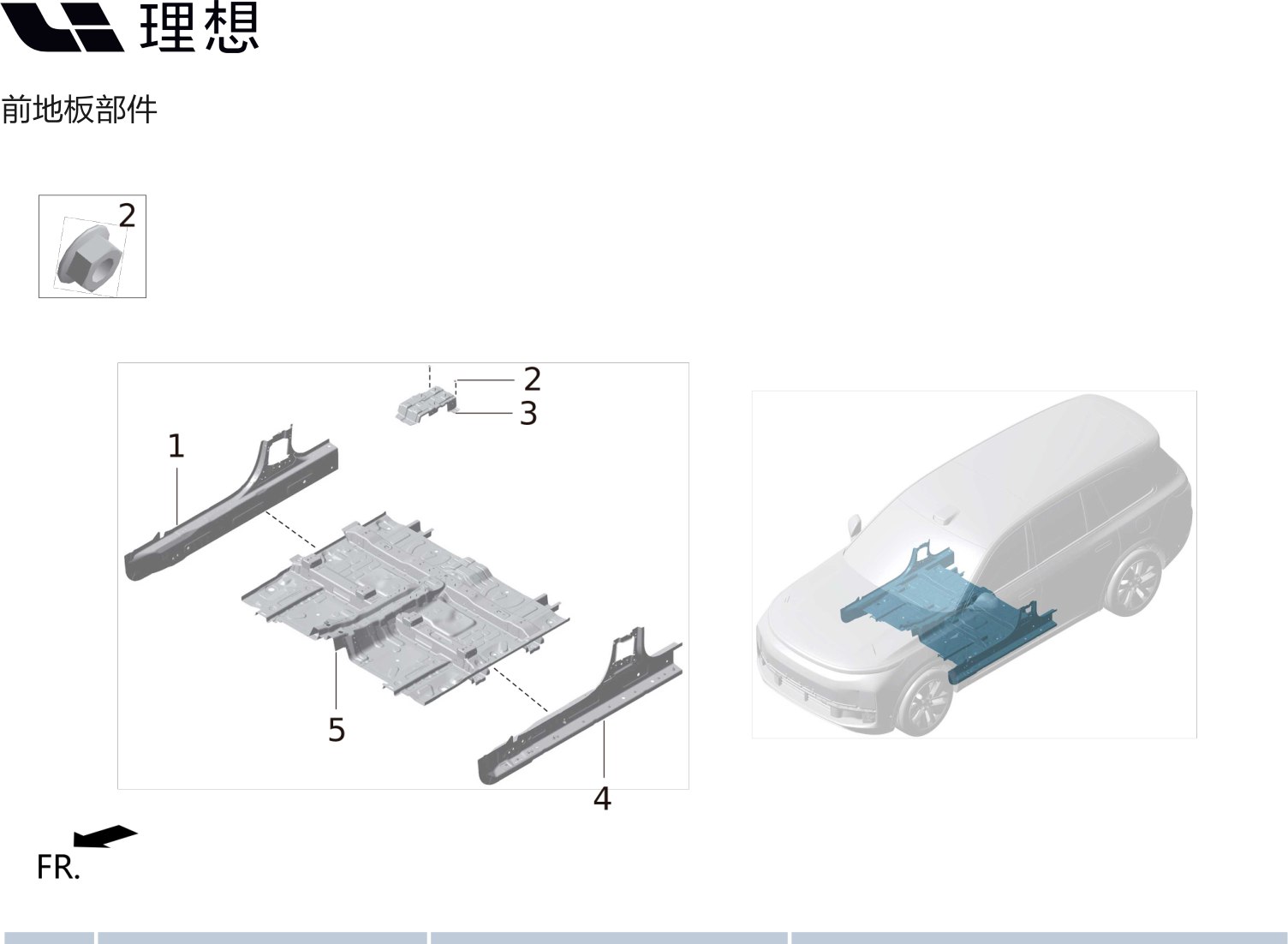 理想

前地板部件

2

2
3
1
5
4

FR.