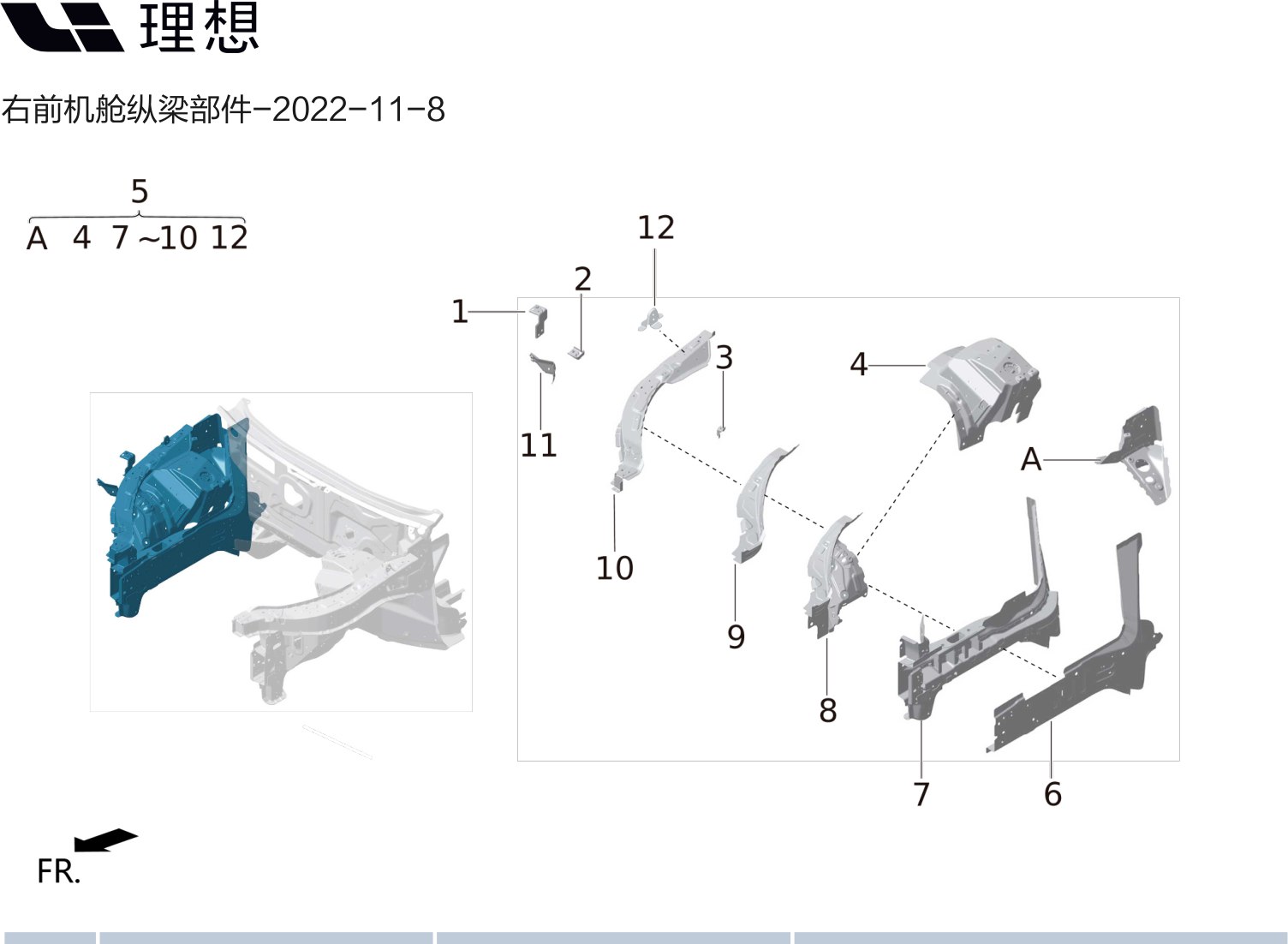 理想

右前机舱纵梁部件-2022-11-8

5
A 4 7~10 12

12
2
1
3
4
11
A
10
9
8
7
6

FR.