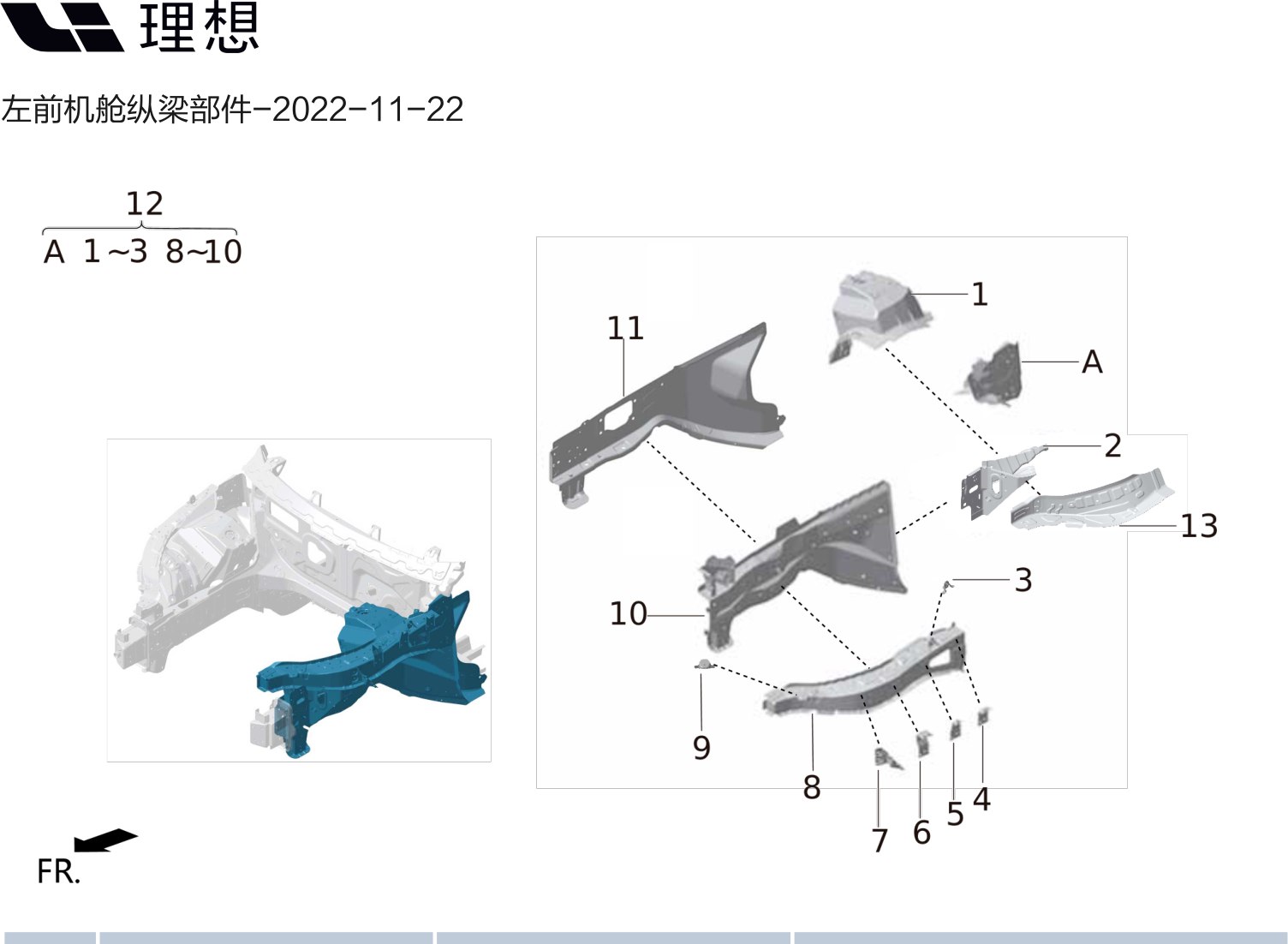 理想

左前机舱纵梁部件-2022-11-22

12
A 1~3 8~10

11
1
A
2
13
3
10
9
8
7
6
5
4

FR.