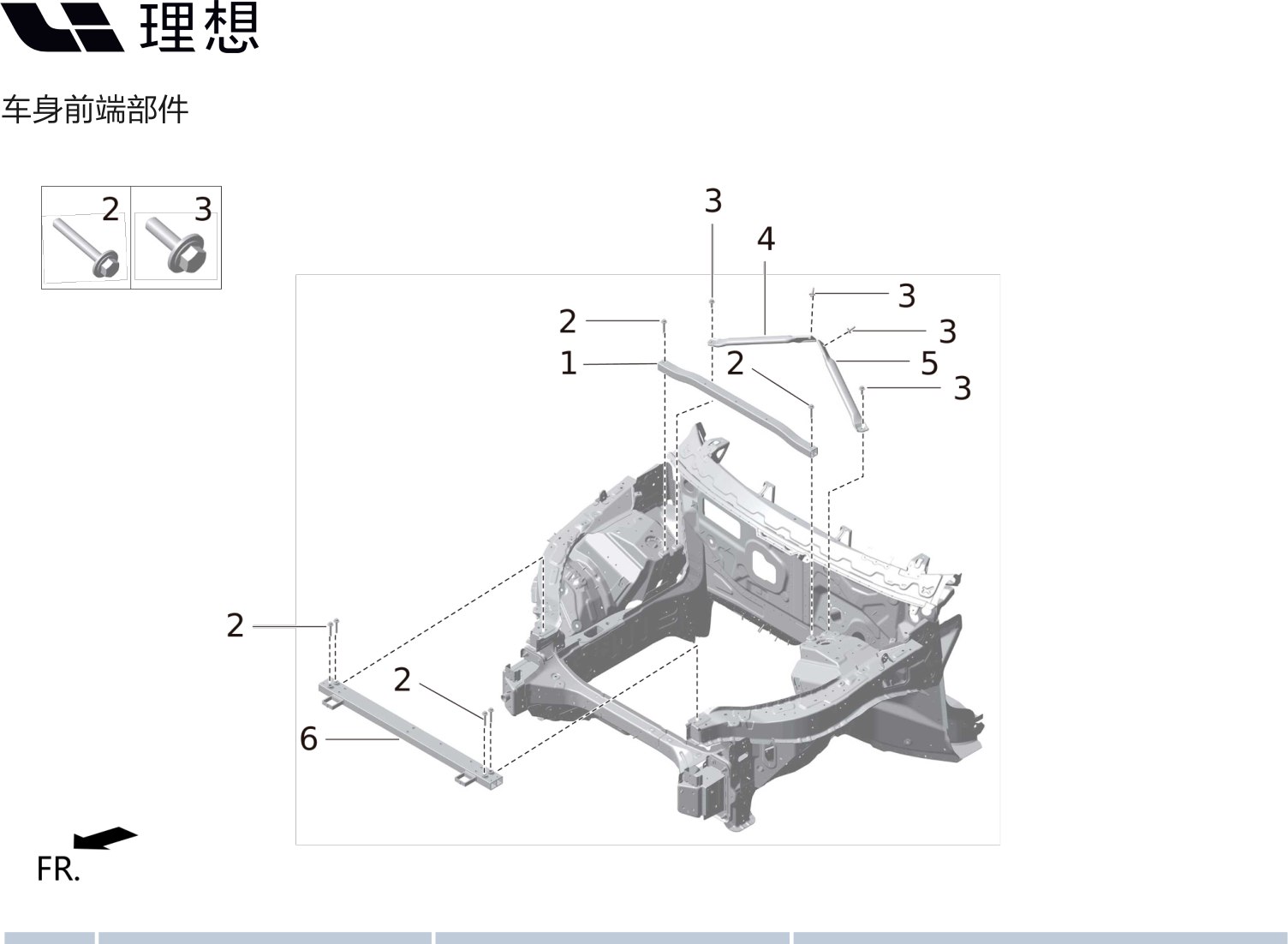 理想

车身前端部件

2 3

3
4
3
2
3
1
2
5
3

2

2
6

FR.