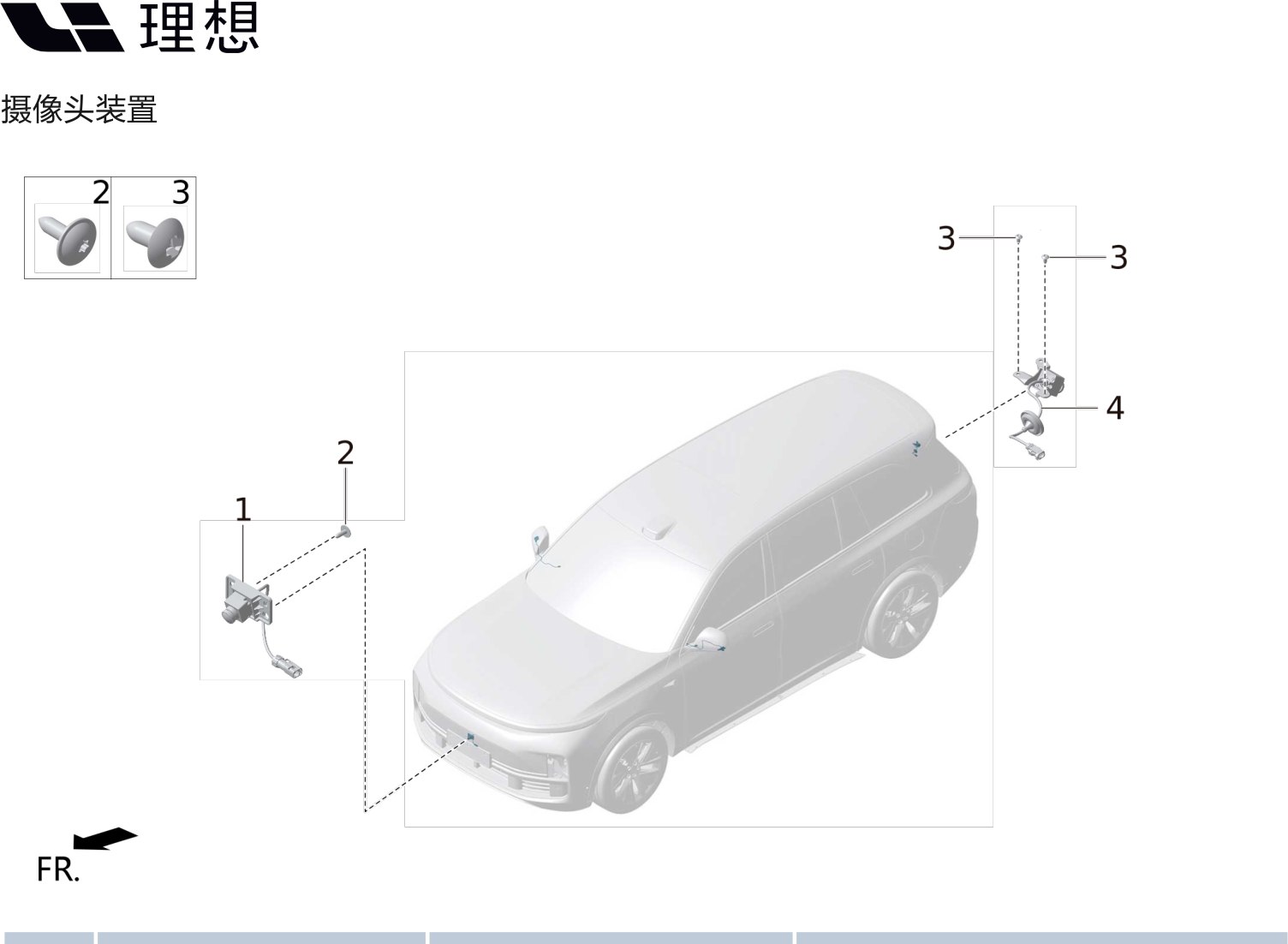 理想

摄像头装置

2 3

3

3

4

2

1

FR.