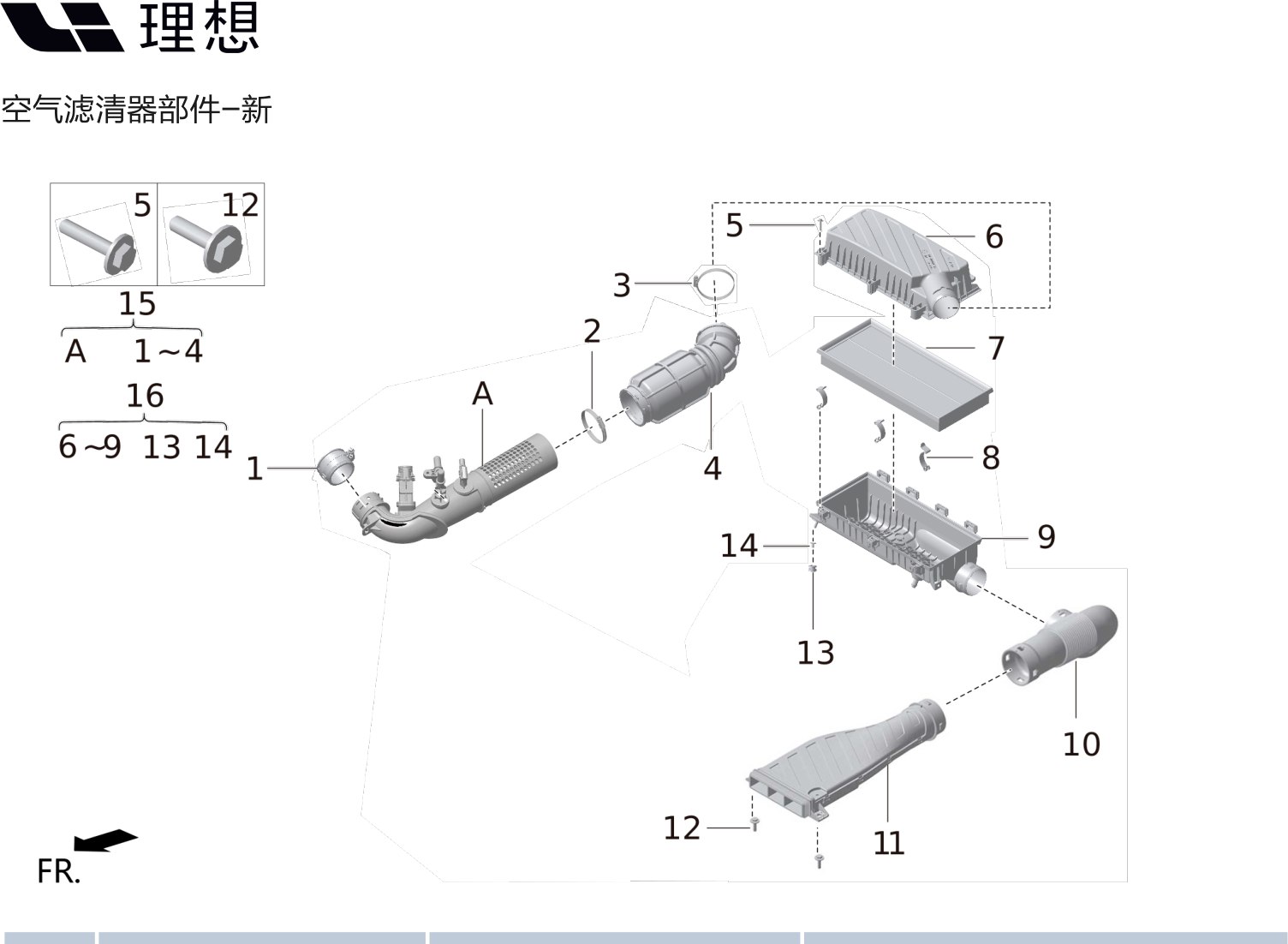 理想

空气滤清器部件–新

5 12

15
A 1～4

16
6～9 13 14

1
A
2
3
4
5
6
7
8
9
14
13
10
11
12

FR.