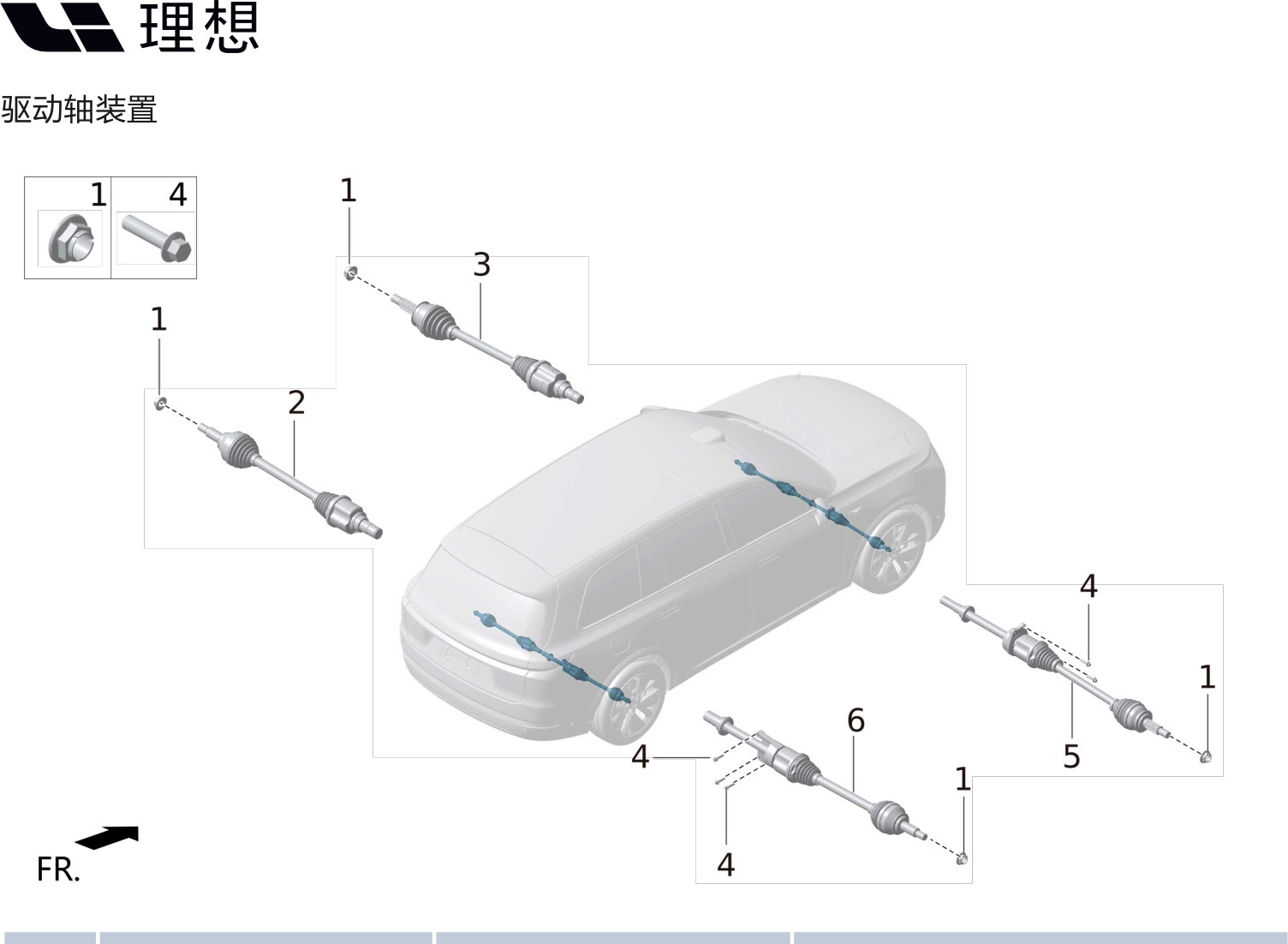 理想

驱动轴装置

1 4

1

3

1

2

4

1

5

6

4

1

4

FR.