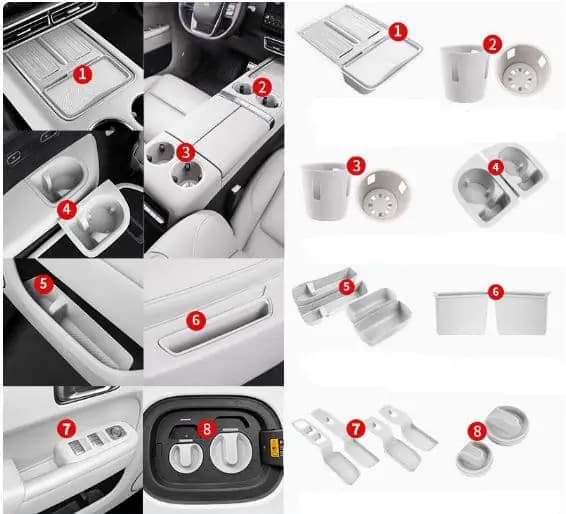 1
2
3
4
5
6
7
8
1
2
3
4
5
6
7
8